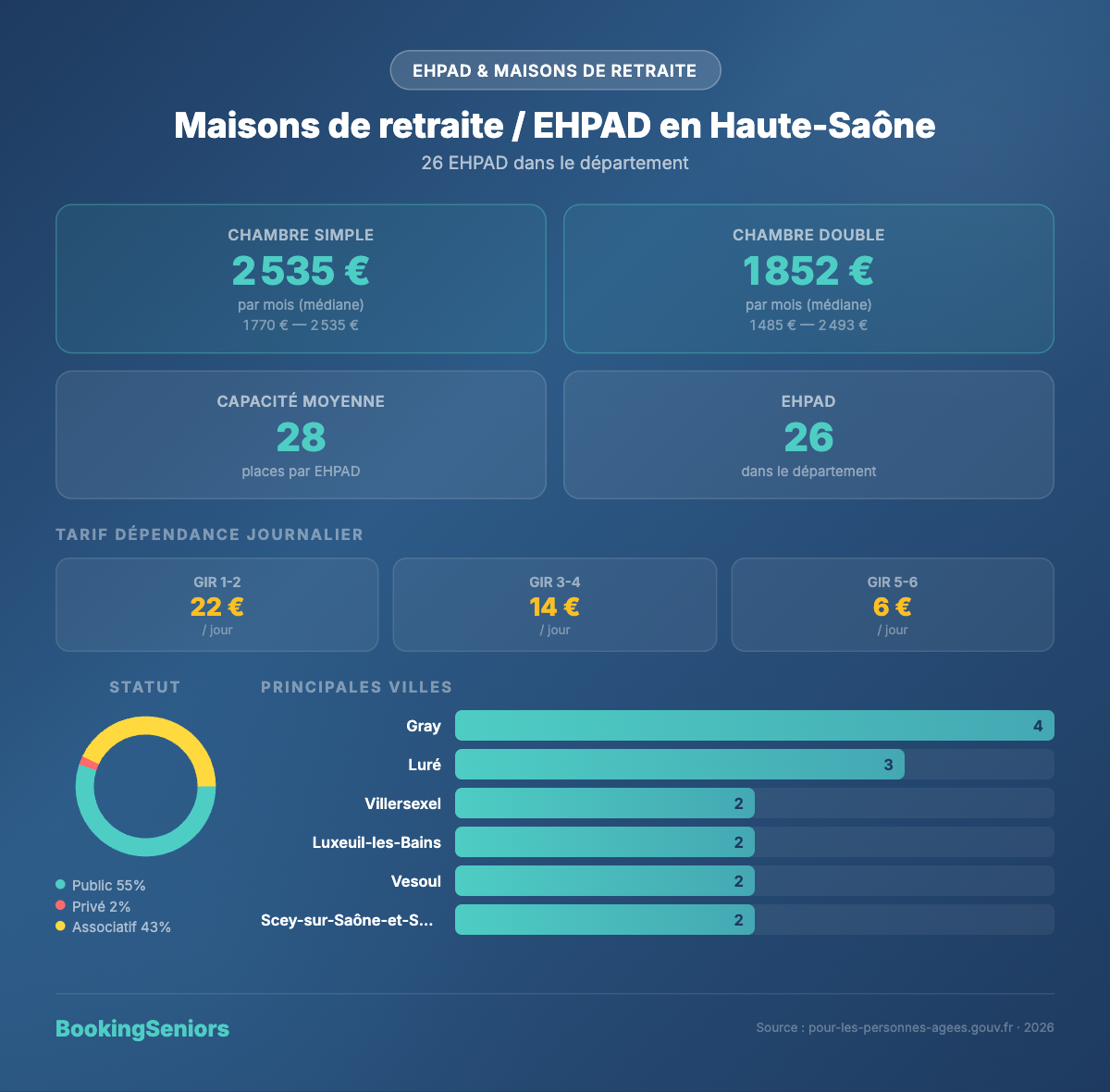 EHPAD & MAISONS DE RETRAITE

Maisons de retraite / EHPAD en Haute-Saône

26 EHPAD dans le département

CHAMBRE SIMPLE
2 535 €
par mois (médiane)
1 770 € — 2 535 €

CHAMBRE DOUBLE
1 852 €
par mois (médiane)
1 485 € — 2 493 €

CAPACITÉ MOYENNE
28
places par EHPAD

EHPAD
26
dans le département

TARIF DÉPENDANCE JOURNALIER

GIR 1-2
22 €
/ jour

GIR 3-4
14 €
/ jour

GIR 5-6
6 €
/ jour

STATUT

Public 55%
Privé 2%
Associatif 43%

PRINCIPALES VILLES

Gray 4
Luré 3
Villersexel 2
Luxeuil-les-Bains 2
Vesoul 2
Scey-sur-Saône-et-S... 2

BookingSeniors

Source : pour-les-personnes-agees.gouv.fr · 2026