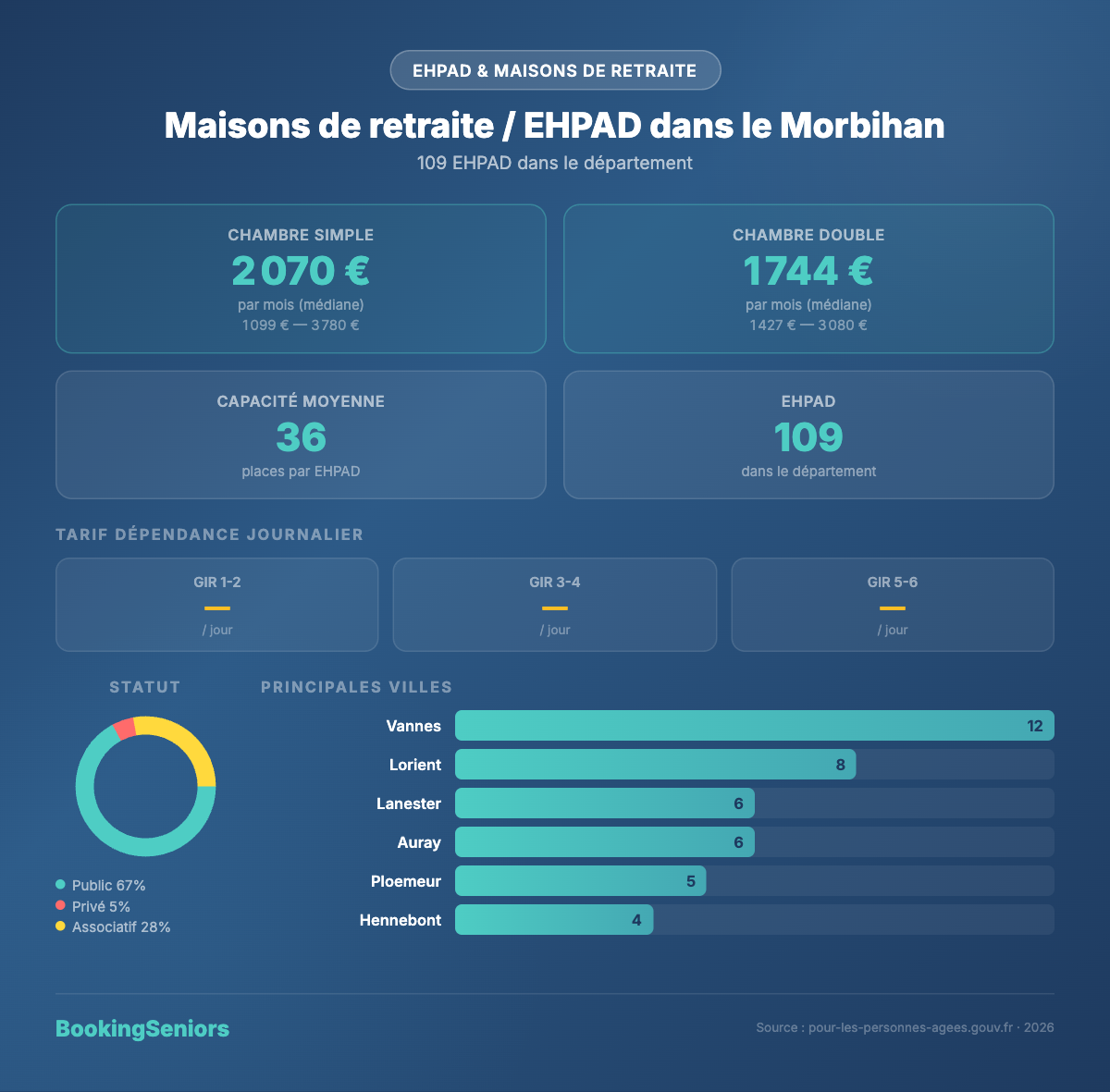 EHPAD & MAISONS DE RETRAITE

Maisons de retraite / EHPAD dans le Morbihan

109 EHPAD dans le département

CHAMBRE SIMPLE
2 070 €
par mois (médiane)
1 099 € — 3 780 €

CHAMBRE DOUBLE
1 744 €
par mois (médiane)
1 427 € — 3 080 €

CAPACITÉ MOYENNE
36
places par EHPAD

EHPAD
109
dans le département

TARIF DÉPENDANCE JOURNALIER

GIR 1-2
—
/ jour

GIR 3-4
—
/ jour

GIR 5-6
—
/ jour

STATUT

Public 67%
Privé 5%
Associatif 28%

PRINCIPALES VILLES

Vannes 12
Lorient 8
Lanester 6
Auray 6
Ploemeur 5
Hennebont 4

BookingSeniors

Source : pour-les-personnes-agees.gouv.fr · 2026