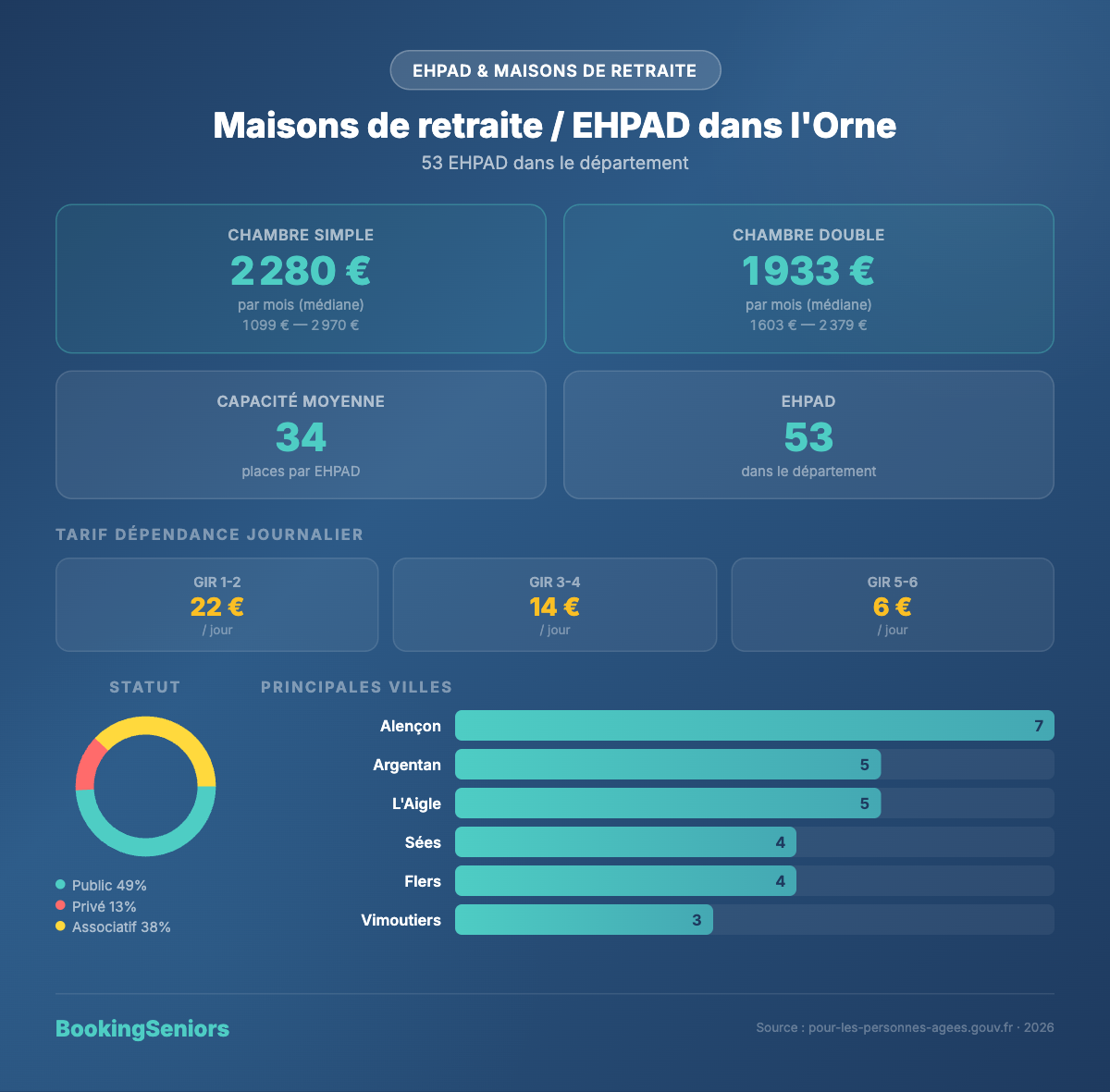 EHPAD & MAISONS DE RETRAITE

Maisons de retraite / EHPAD dans l'Orne

53 EHPAD dans le département

CHAMBRE SIMPLE
2 280 €
par mois (médiane)
1 099 € — 2 970 €

CHAMBRE DOUBLE
1 933 €
par mois (médiane)
1 603 € — 2 379 €

CAPACITÉ MOYENNE
34
places par EHPAD

EHPAD
53
dans le département

TARIF DÉPENDANCE JOURNALIER

GIR 1-2
22 €
/ jour

GIR 3-4
14 €
/ jour

GIR 5-6
6 €
/ jour

STATUT

Public 49%
Privé 13%
Associatif 38%

PRINCIPALES VILLES

Alençon 7
Argentan 5
L'Aigle 5
Sées 4
Flers 4
Vimoutiers 3

BookingSeniors

Source : pour-les-personnes-agees.gouv.fr · 2026